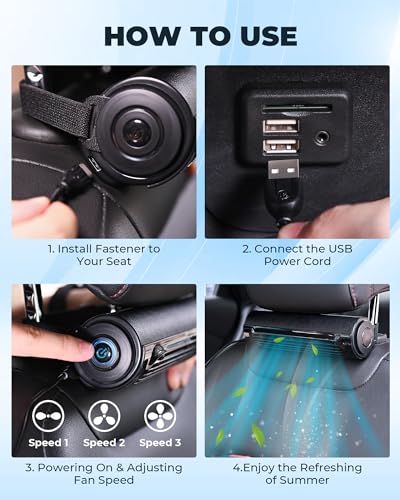 HOW TO USE

1. Install Fastener to Your Seat

2. Connect the USB Power Cord

Speed 1 Speed 2 Speed 3

3. Powering On & Adjusting Fan Speed

4.Enjoy the Refreshing of Summer