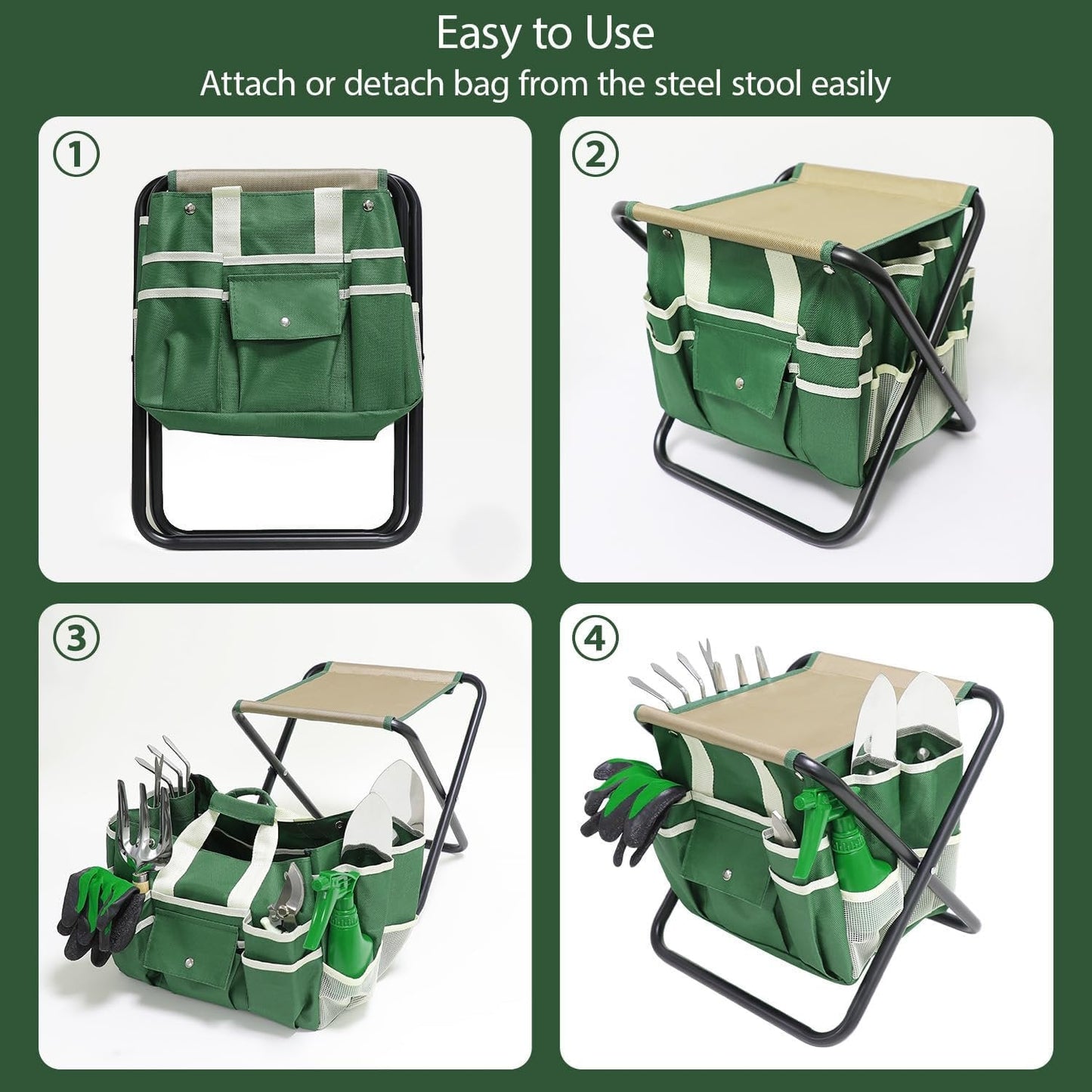 Easy to Use
Attach or detach bag from the steel stool easily

①

②

③

④