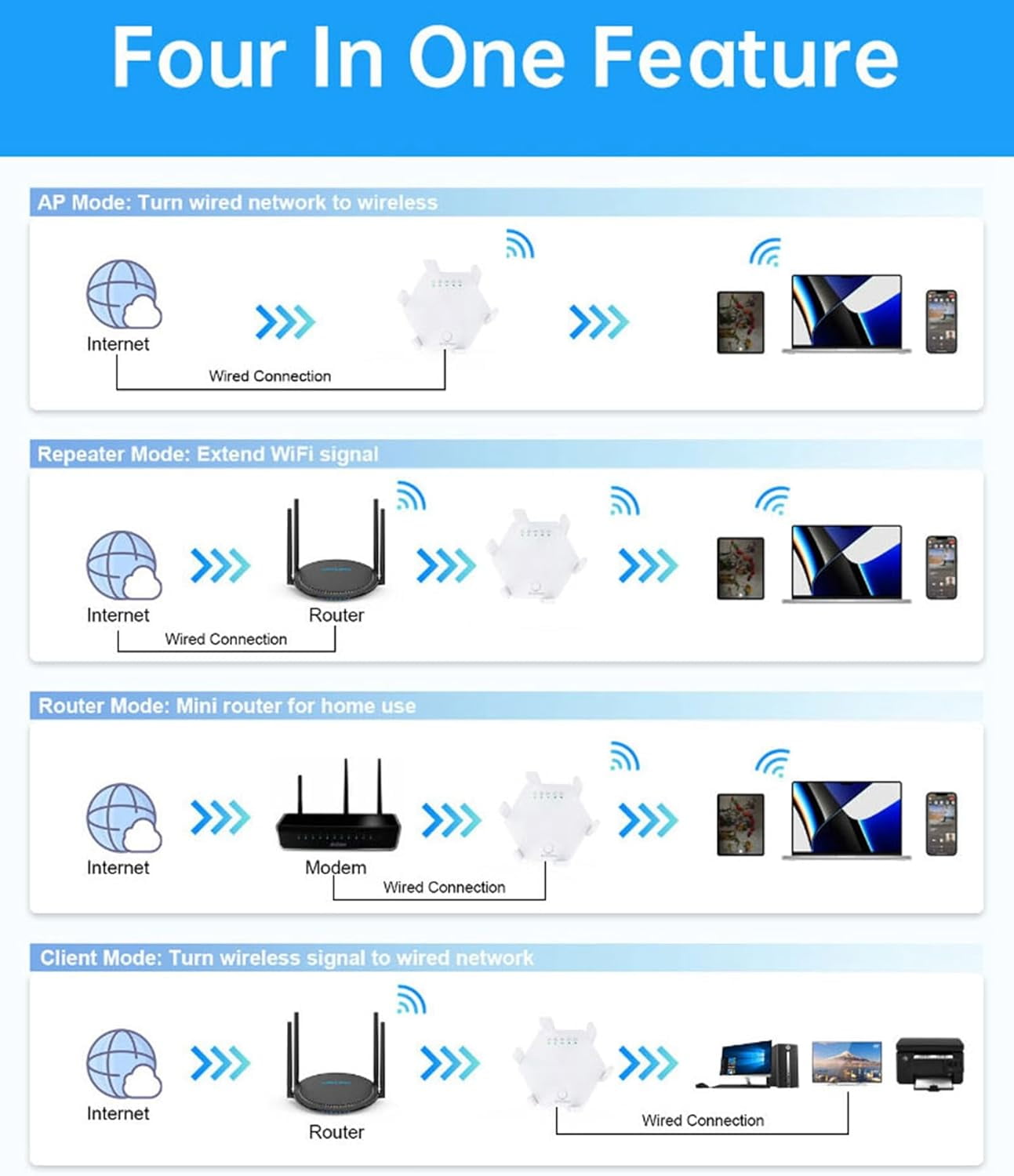 Four In One Feature

AP Mode: Turn wired network to wireless

Internet

Wired Connection

Repeater Mode: Extend WiFi signal

Internet

Router

Wired Connection

Router Mode: Mini router for home use

Internet

Modem

Wired Connection

Client Mode: Turn wireless signal to wired network

Internet

Router

Wired Connection