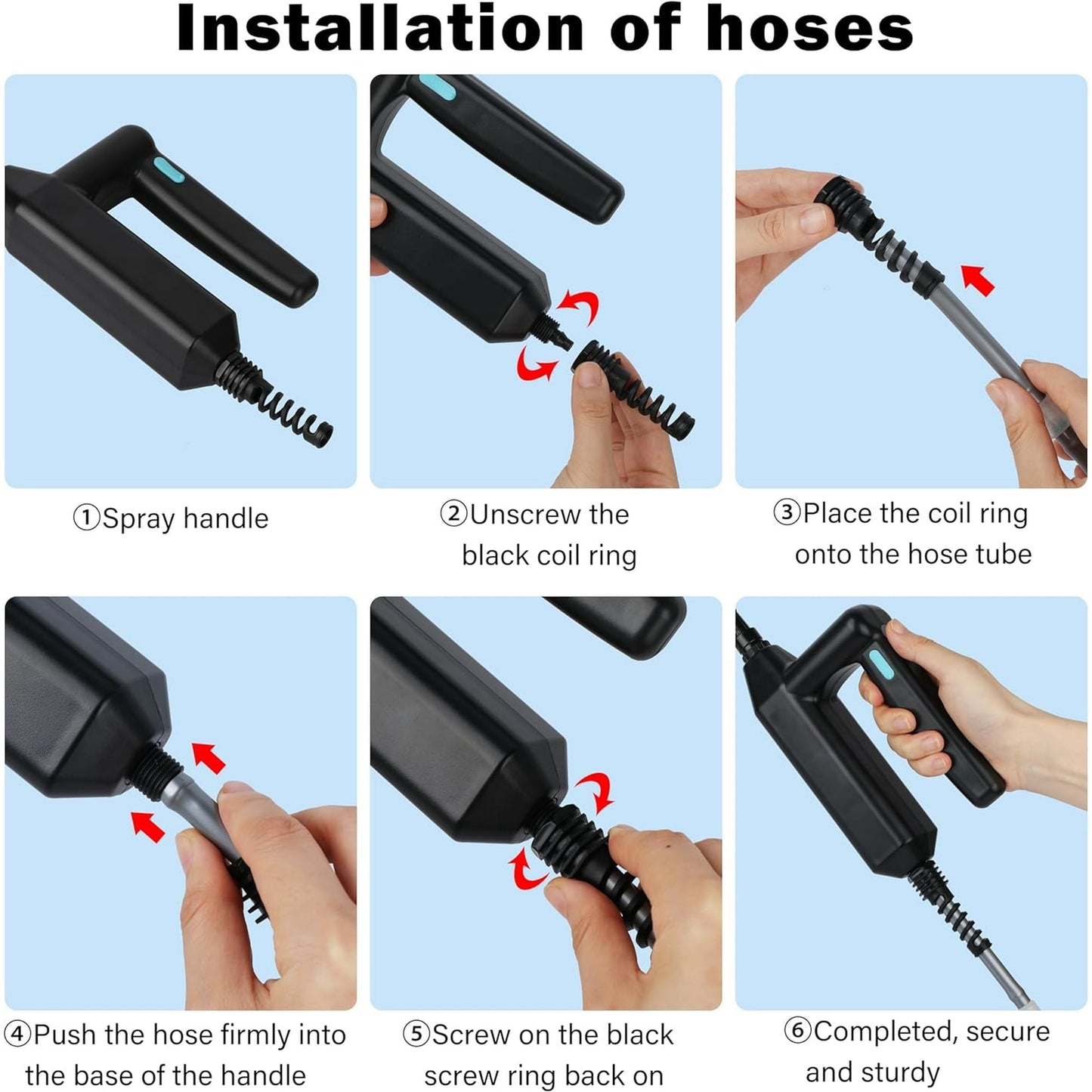 Installation of hoses

①Spray handle

②Unscrew the black coil ring

③Place the coil ring onto the hose tube

④Push the hose firmly into the base of the handle

⑤Screw on the black screw ring back on

⑥Completed, secure and sturdy