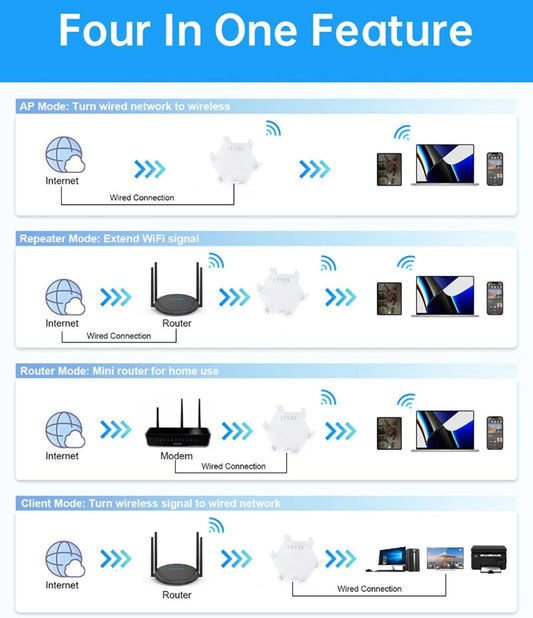 Four In One Feature

AP Mode: Turn wired network to wireless

Internet

Wired Connection

Repeater Mode: Extend WiFi signal

Internet

Router

Wired Connection

Router Mode: Mini router for home use

Internet

Modem

Wired Connection

Client Mode: Turn wireless signal to wired network

Internet

Router

Wired Connection